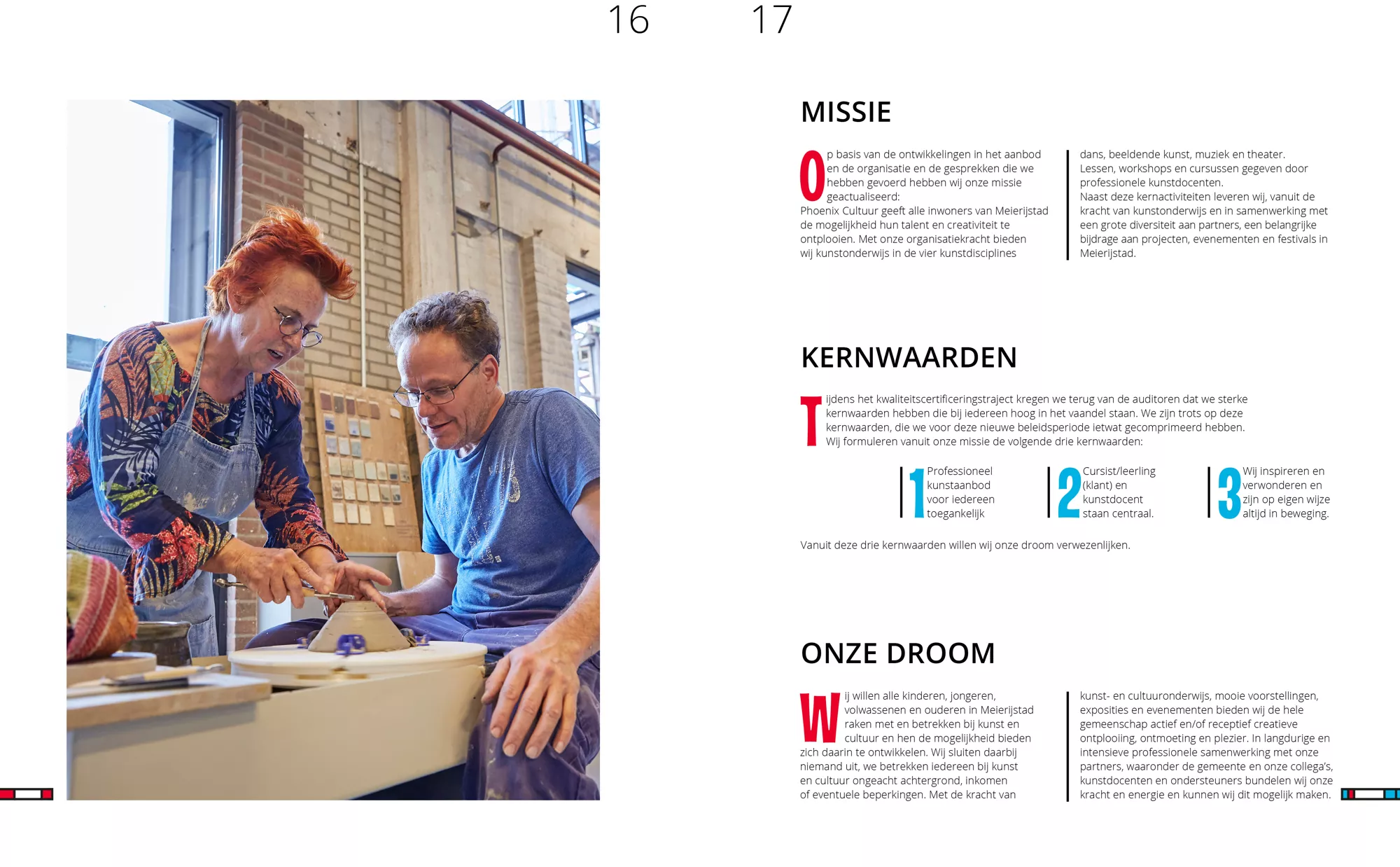 16

17

MISSIE

Op basis van de ontwikkelingen in het aanbod en de organisatie en de gesprekken die we hebben gevoerd hebben wij onze missie geactualiseerd:
Phoenix Cultuur geeft alle inwoners van Meierijstad de mogelijkheid hun talent en creativiteit te ontplooien. Met onze organisatiekracht bieden wij kunstonderwijs in de vier kunstdisciplines dans, beeldende kunst, muziek en theater. Lessen, workshops en cursussen gegeven door professionele kunstdocenten.
Naast deze kernactiviteiten leveren wij, vanuit de kracht van kunstonderwijs en in samenwerking met een grote diversiteit aan partners, een belangrijke bijdrage aan projecten, evenementen en festivals in Meierijstad.

KERNWAARDEN

Tijdens het kwaliteitscertificeringstraject kregen we terug van de auditoren dat we sterke kernwaarden hebben die bij iedereen hoog in het vaandel staan. We zijn trots op deze kernwaarden, die we voor deze nieuwe beleidsperiode ietwat gecomprimeerd hebben.
Wij formuleren vanuit onze missie de volgende drie kernwaarden:

1 Professioneel kunstaanbod voor iedereen toegankelijk

2 Cursist/leerling (klant) en kunstdocent staan centraal.

3 Wij inspireren en verwonderen en zijn op eigen wijze altijd in beweging.

Vanuit deze drie kernwaarden willen wij onze droom verwezenlijken.

ONZE DROOM

Wij willen alle kinderen, jongeren, volwassenen en ouderen in Meierijstad raken met en betrekken bij kunst en cultuur en hen de mogelijkheid bieden zich daarin te ontwikkelen. Wij sluiten daarbij niemand uit, we betrekken iedereen bij kunst en cultuur ongeacht achtergrond, inkomen of eventuele beperkingen. Met de kracht van kunst- en cultuuronderwijs, mooie voorstellingen, exposities en evenementen bieden wij de hele gemeenschap actief en/of receptief creatieve ontplooiing, ontmoeting en plezier. In langdurige en intensieve professionele samenwerking met onze partners, waaronder de gemeente en onze collega's, kunstdocenten en ondersteuners bundelen wij onze kracht en energie en kunnen wij dit mogelijk maken.